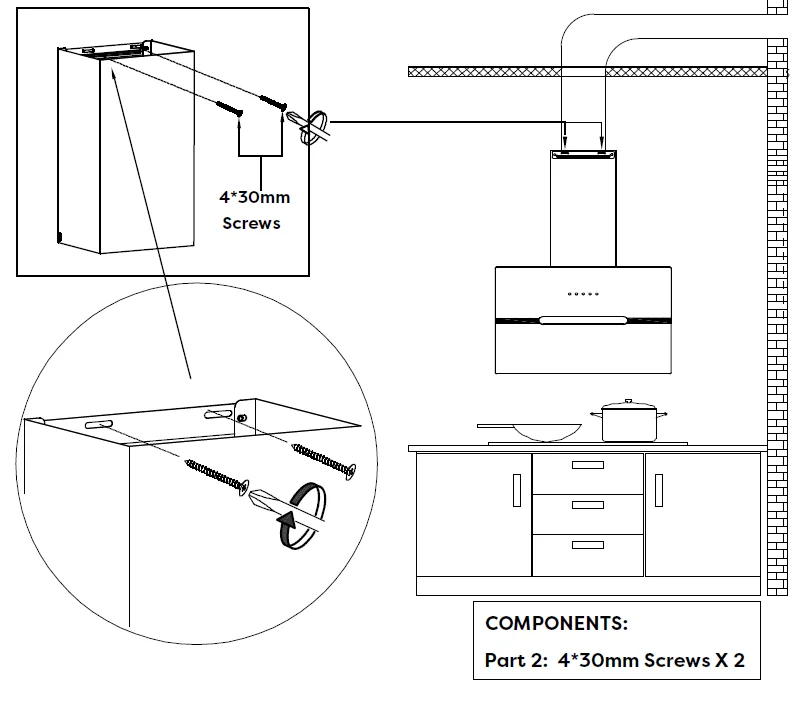 4*30mm Screws

COMPONENTS:

Part 2: 4*30mm Screws X 2