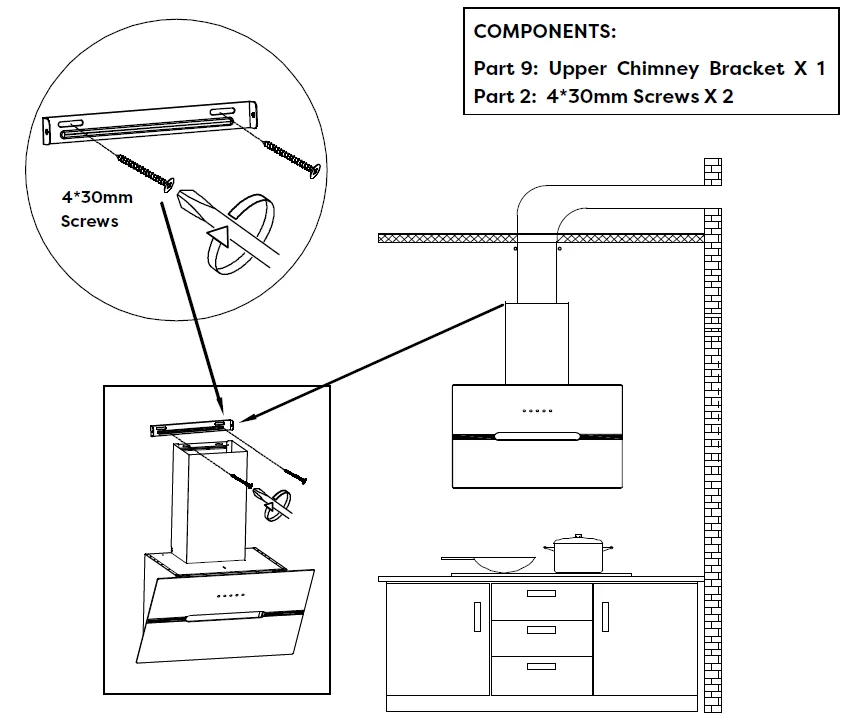 COMPONENTS:
Part 9: Upper Chimney Bracket X 1
Part 2: 4*30mm Screws X 2

4*30mm Screws