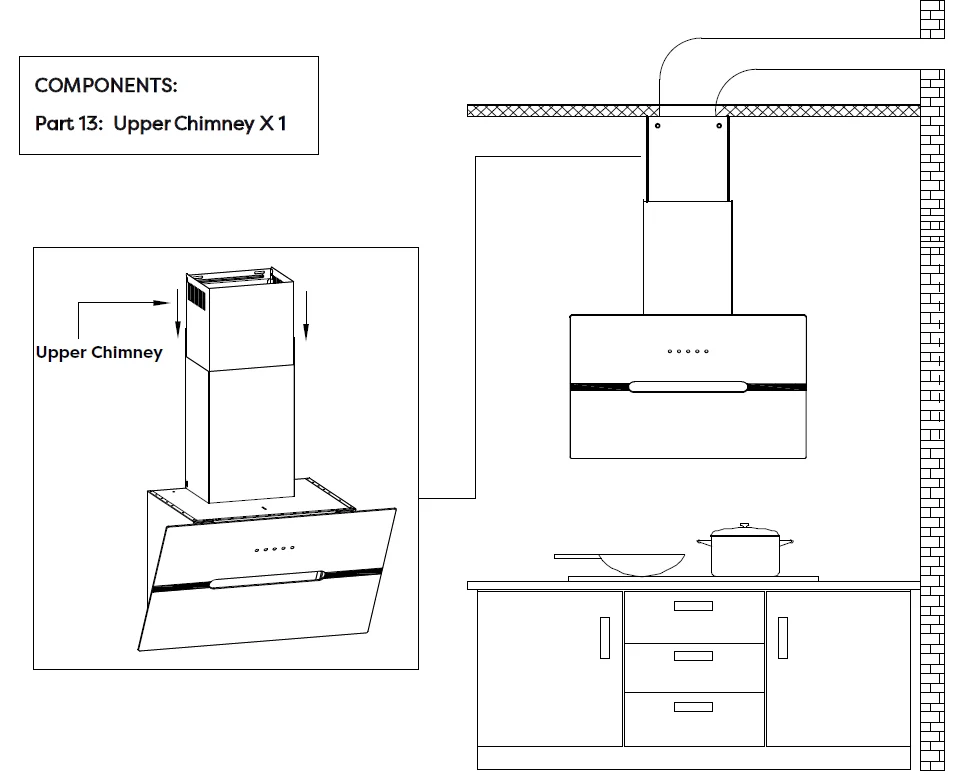 COMPONENTS:
Part 13: Upper Chimney X 1

Upper Chimney