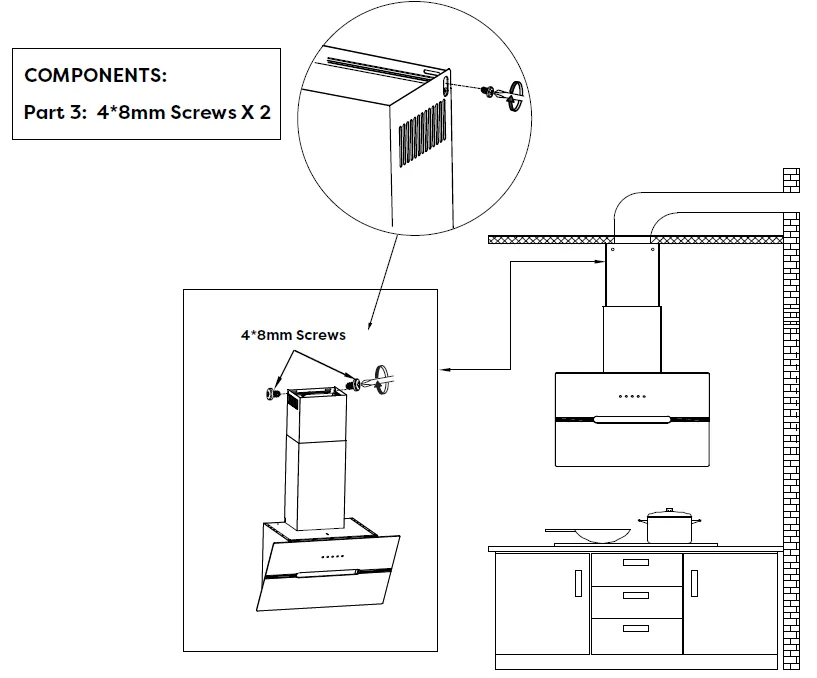 COMPONENTS:

Part 3: 4*8mm Screws X 2

4*8mm Screws