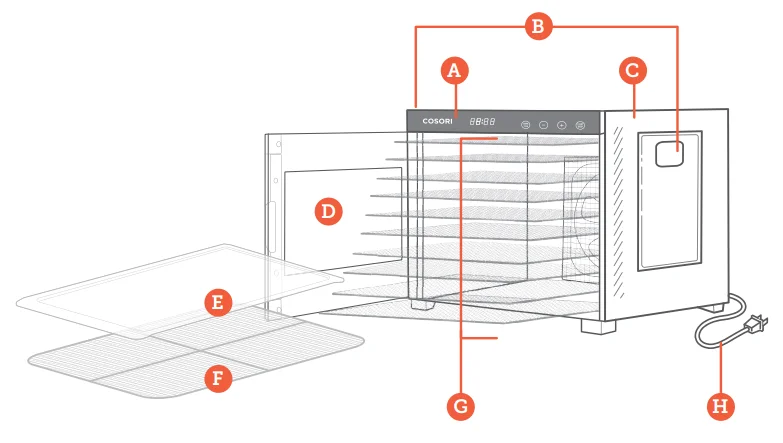 B
A
C
COSORI
88:88
D
E
F
G
H