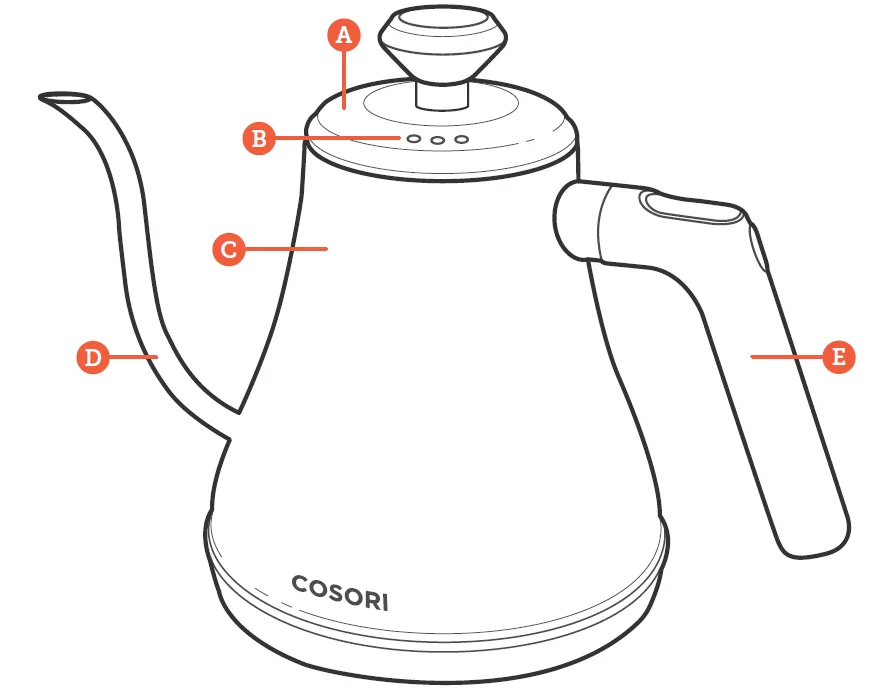 A
B
C
D
E
COSORI