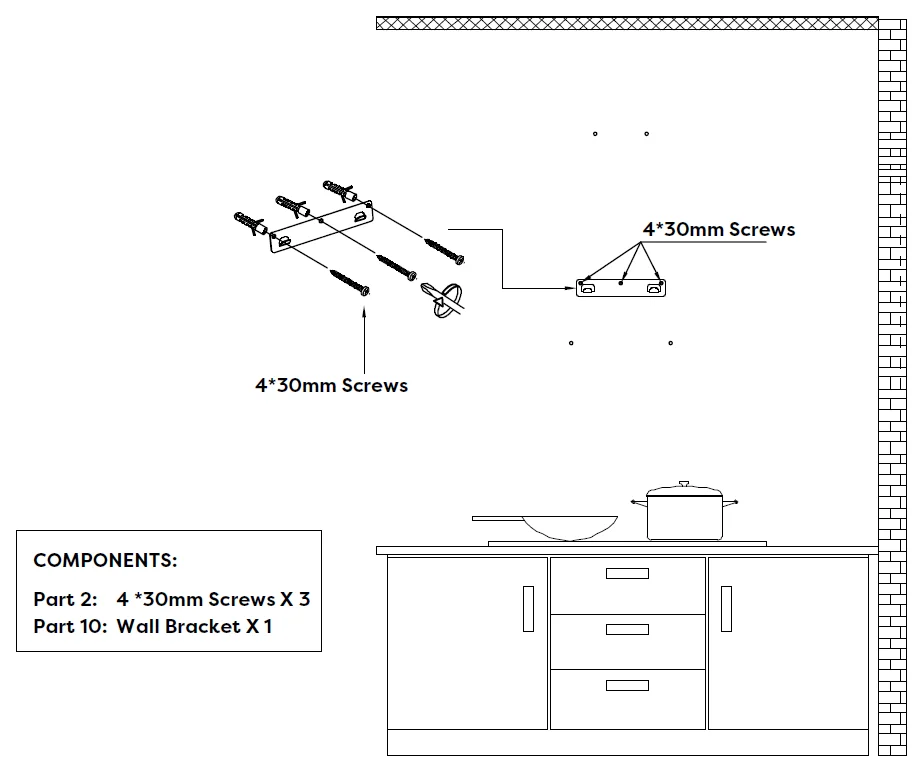 4*30mm Screws

4*30mm Screws

COMPONENTS:

Part 2: 4 *30mm Screws X 3
Part 10: Wall Bracket X 1