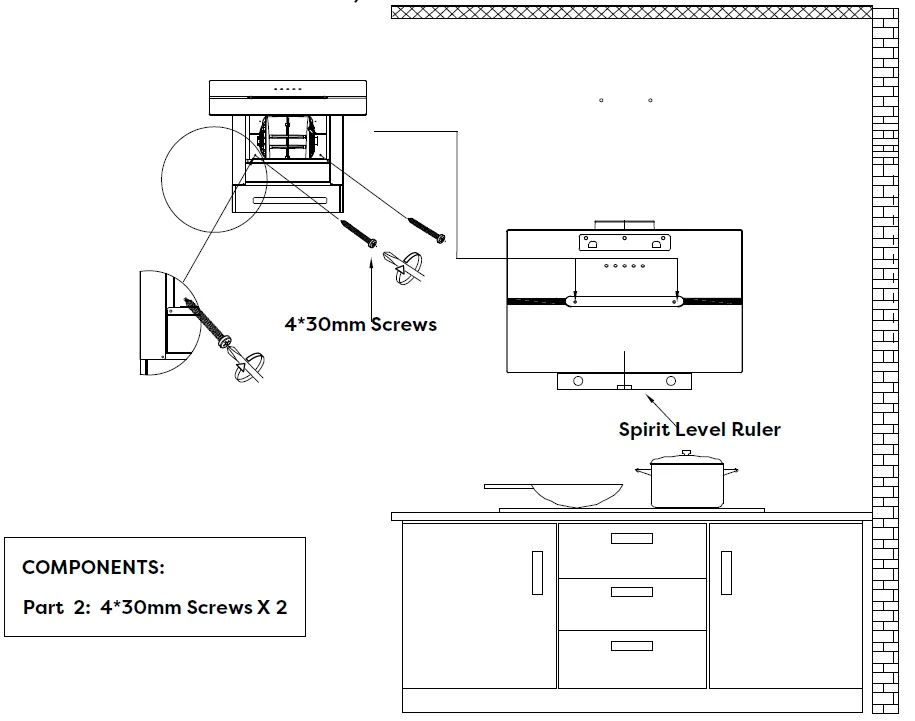 4*30mm Screws

Spirit Level Ruler

COMPONENTS:

Part 2: 4*30mm Screws X 2