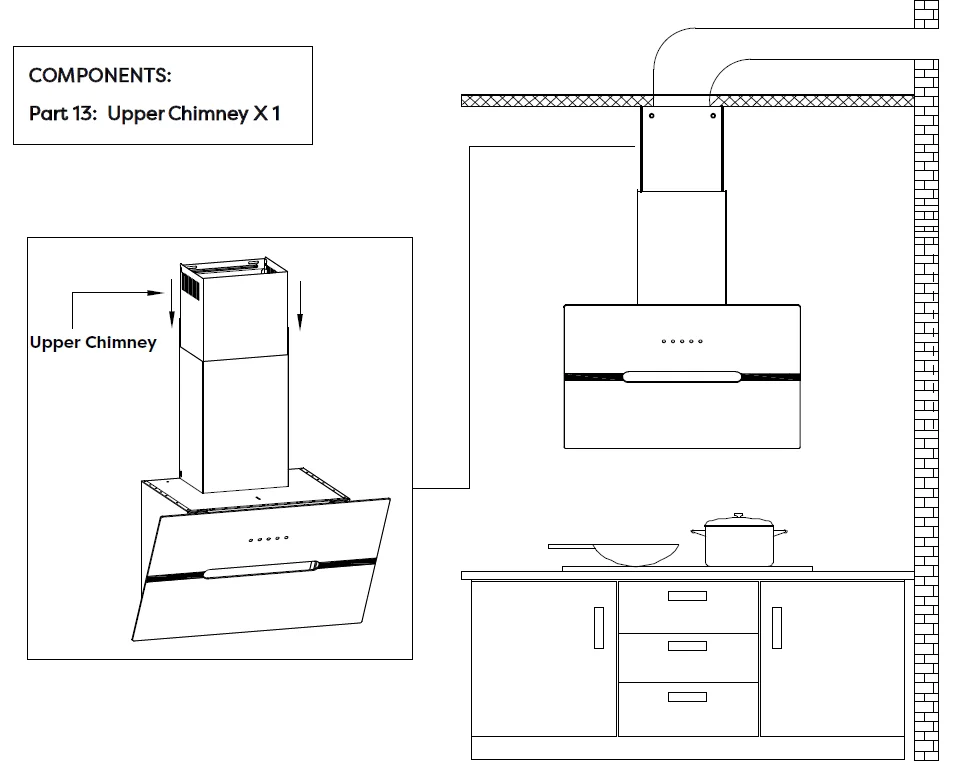 COMPONENTS:

Part 13: Upper Chimney X 1

Upper Chimney