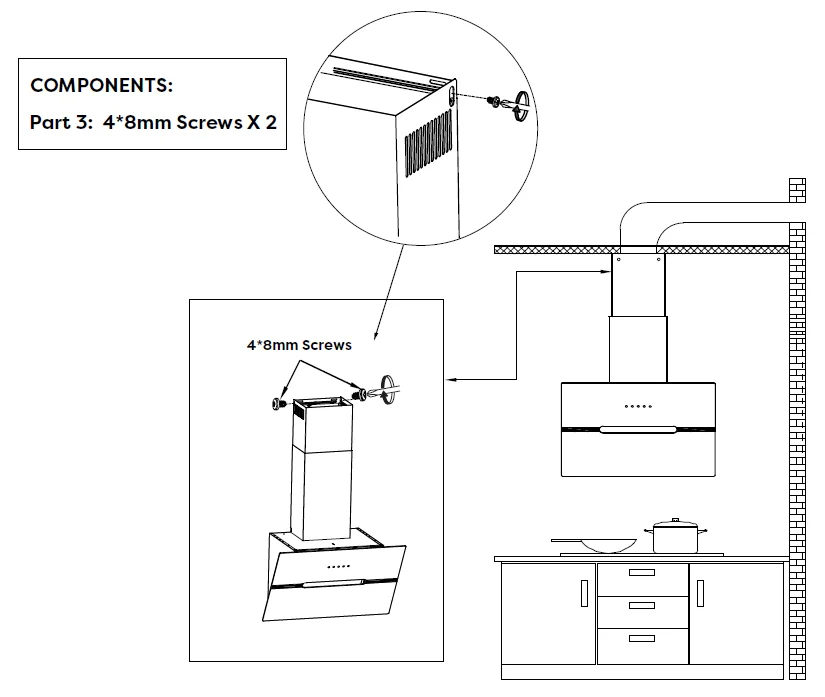 COMPONENTS:
Part 3: 4*8mm Screws X 2

4*8mm Screws