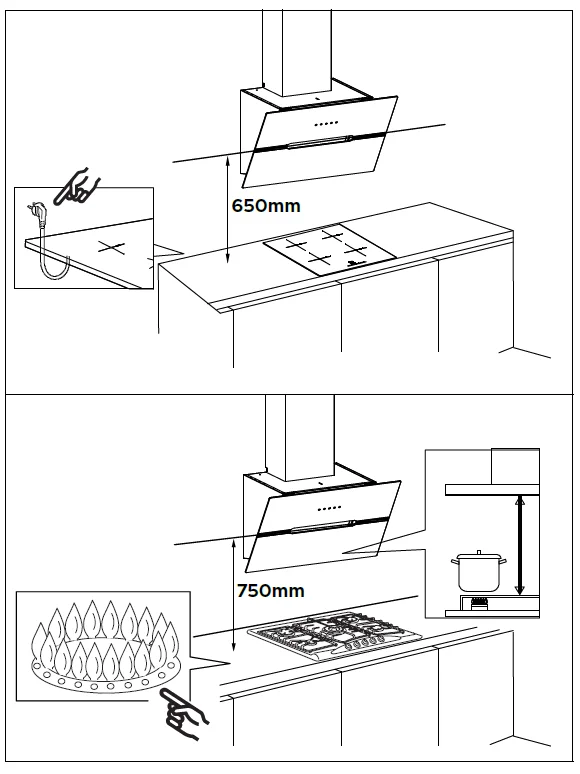 650mm

750mm