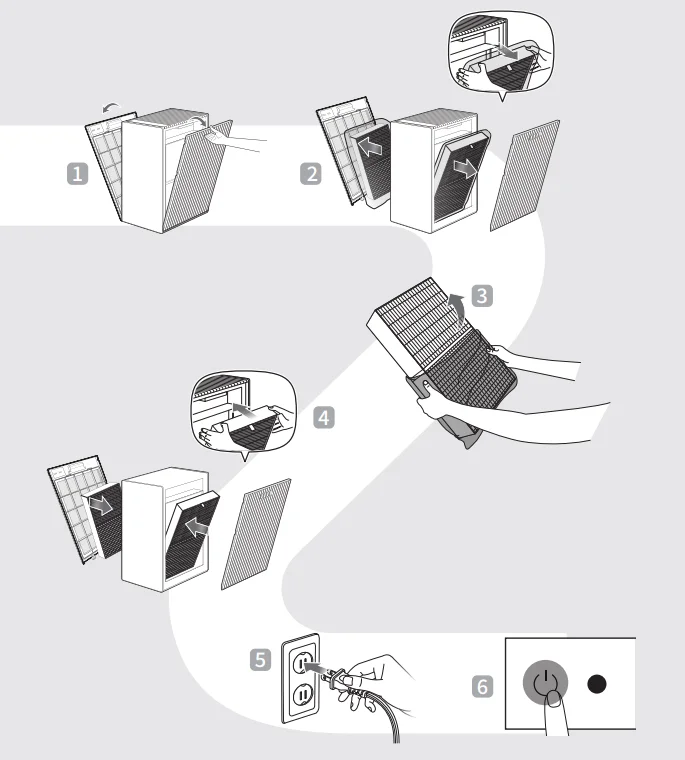 1

2

3

4

5

6