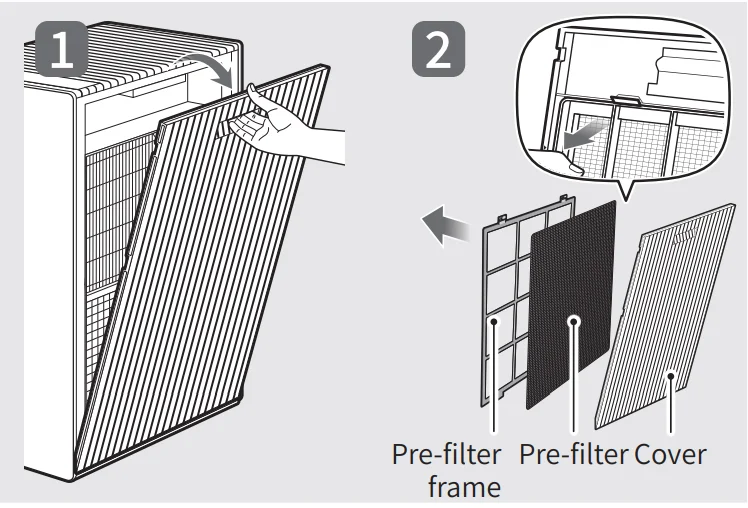 1

2

Pre-filter frame

Pre-filter

Cover