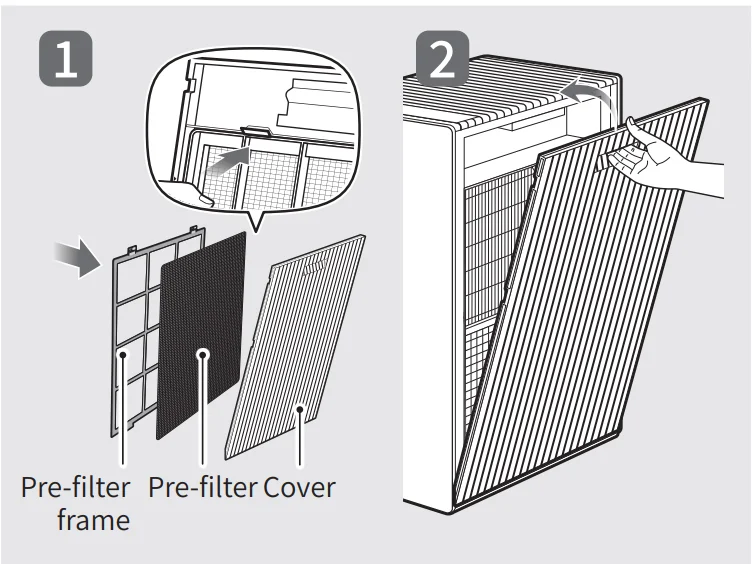 1

Pre-filter frame

Pre-filter

Cover

2