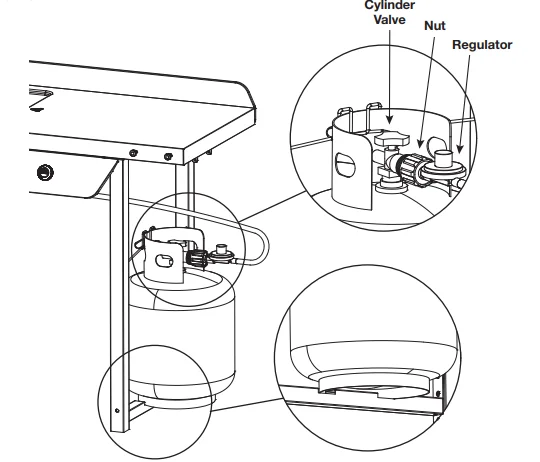 Cylinder Valve
Nut
Regulator