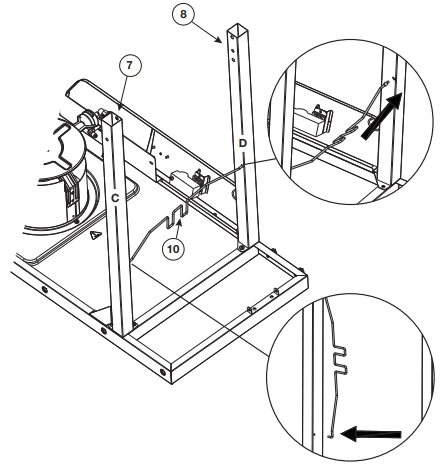 8
7
D
C
10