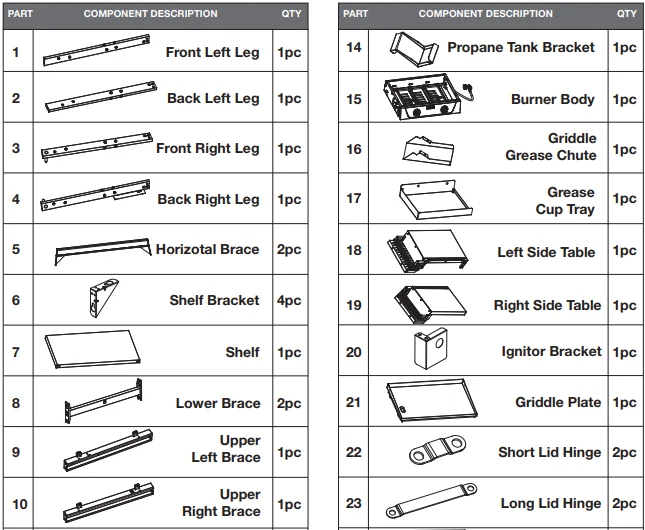 | PART | COMPONENT DESCRIPTION | QTY |
|---|---|---|
| 1 | Front Left Leg | 1pc |
| 2 | Back Left Leg | 1pc |
| 3 | Front Right Leg | 1pc |
| 4 | Back Right Leg | 1pc |
| 5 | Horizotal Brace | 2pc |
| 6 | Shelf Bracket | 4pc |
| 7 | Shelf | 1pc |
| 8 | Lower Brace | 2pc |
| 9 | Upper Left Brace | 1pc |
| 10 | Upper Right Brace | 1pc |

| PART | COMPONENT DESCRIPTION | QTY |
|---|---|---|
| 14 | Propane Tank Bracket | 1pc |
| 15 | Burner Body | 1pc |
| 16 | Griddle Grease Chute | 1pc |
| 17 | Grease Cup Tray | 1pc |
| 18 | Left Side Table | 1pc |
| 19 | Right Side Table | 1pc |
| 20 | Ignitor Bracket | 1pc |
| 21 | Griddle Plate | 1pc |
| 22 | Short Lid Hinge | 2pc |
| 23 | Long Lid Hinge | 2pc |