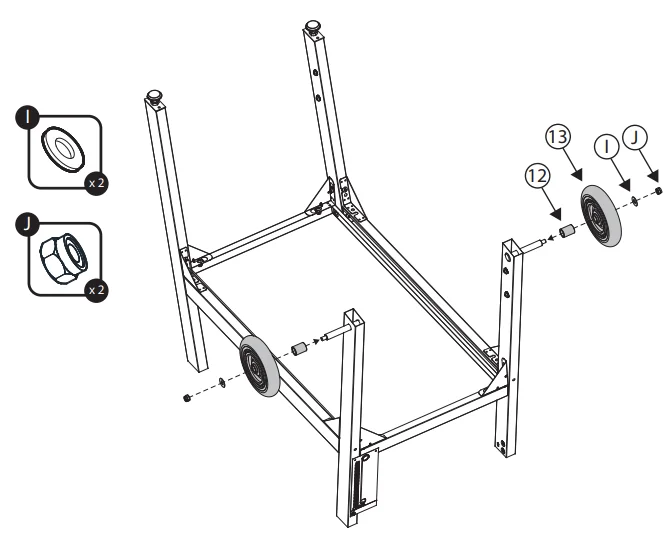 I
x 2
J
x 2
13
I
J
12