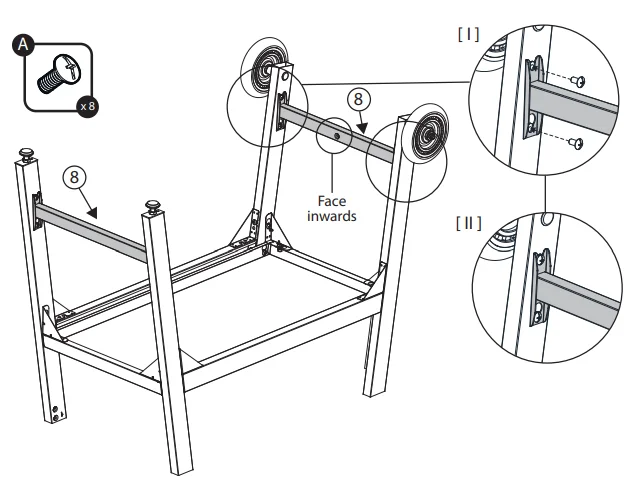 A

x 8

8

8

Face inwards

[ I ]

[ II ]