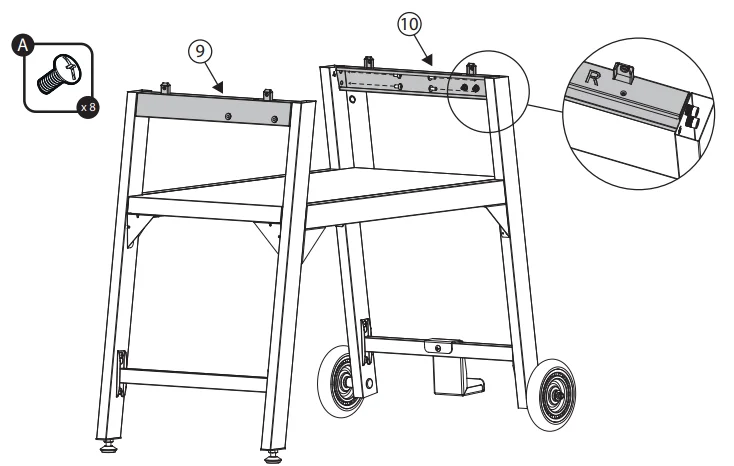 A
x 8
9
10
R