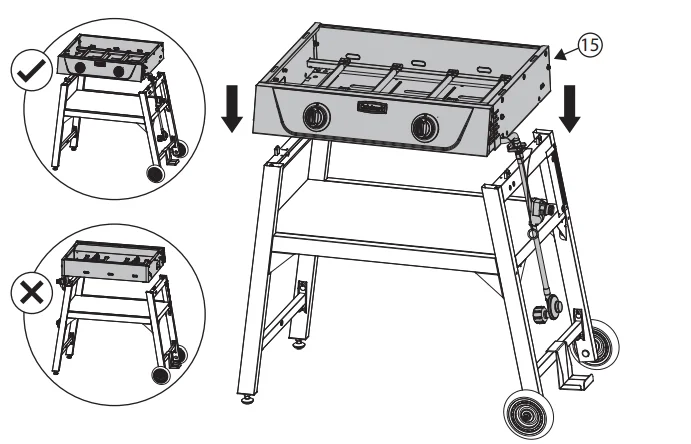 15