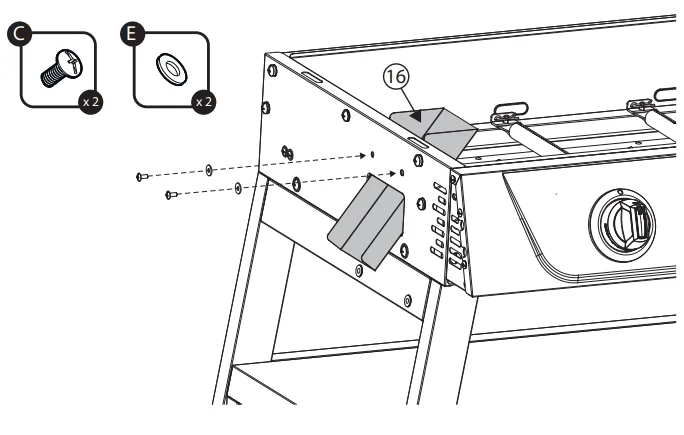 C
x 2
E
x 2
16