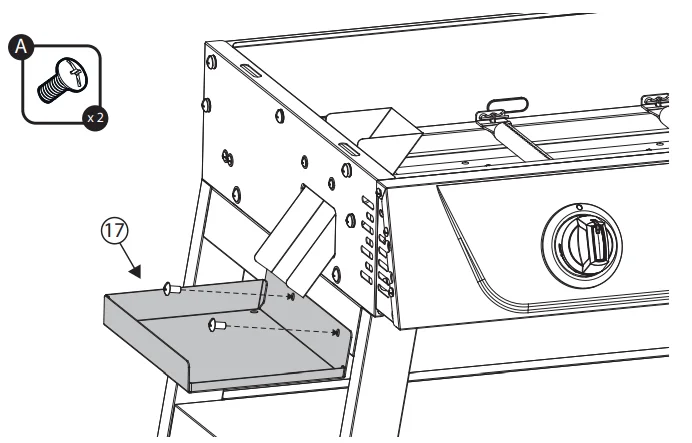 A
x 2
17