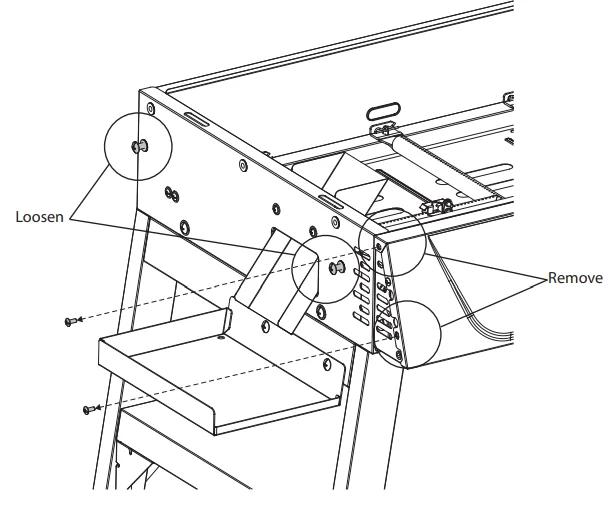 Loosen

Remove