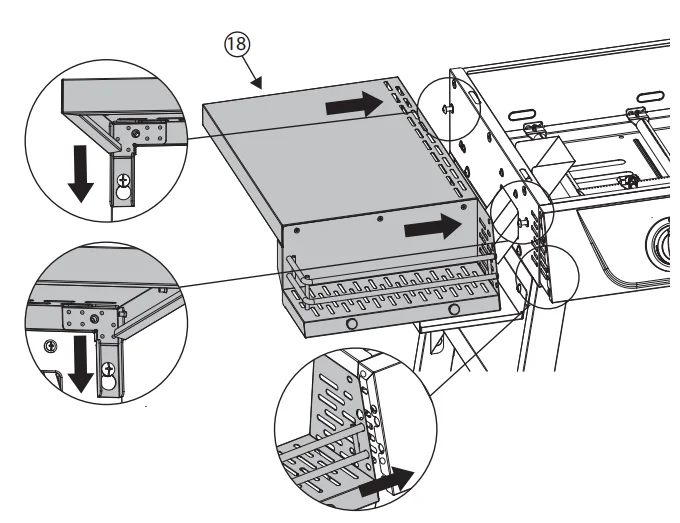 18