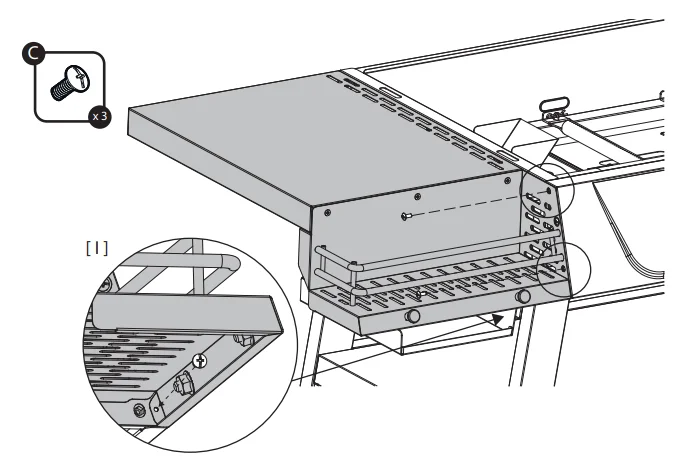 C

x 3

[ I ]