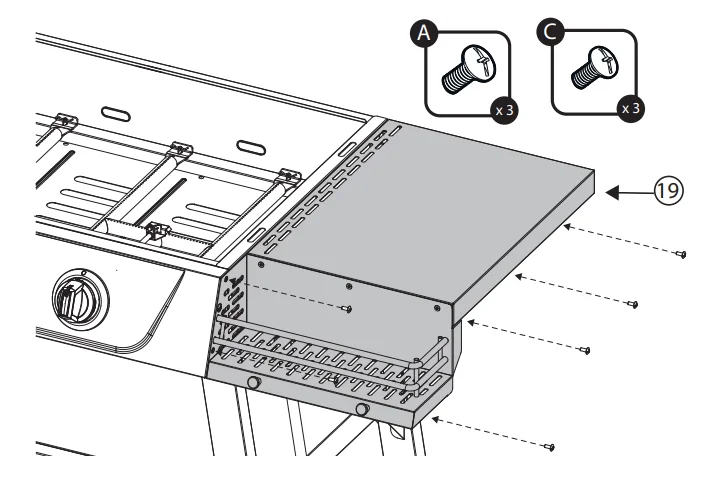 A
x 3
C
x 3
19