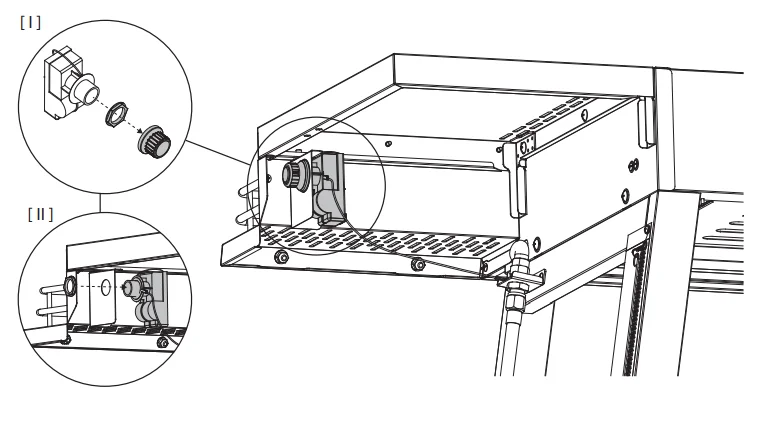 [ I ]

[ II ]