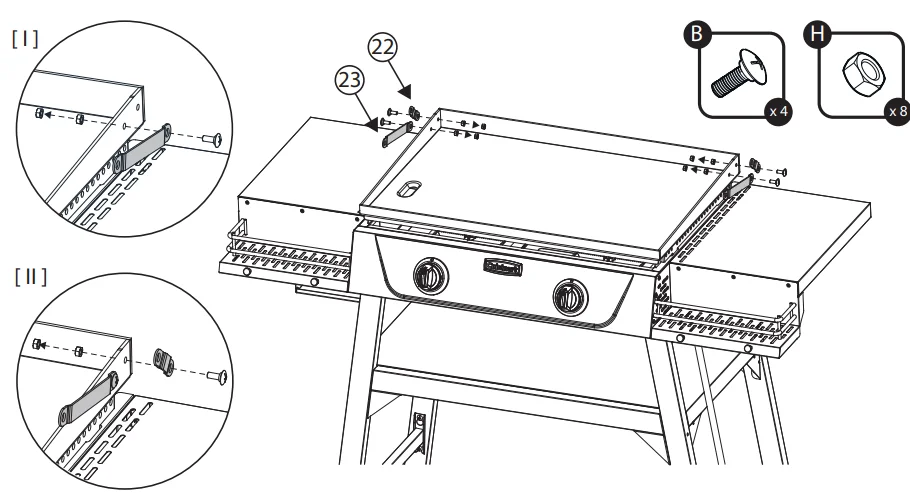 [ I ]

[ II ]

22

23

B

x 4

H

x 8