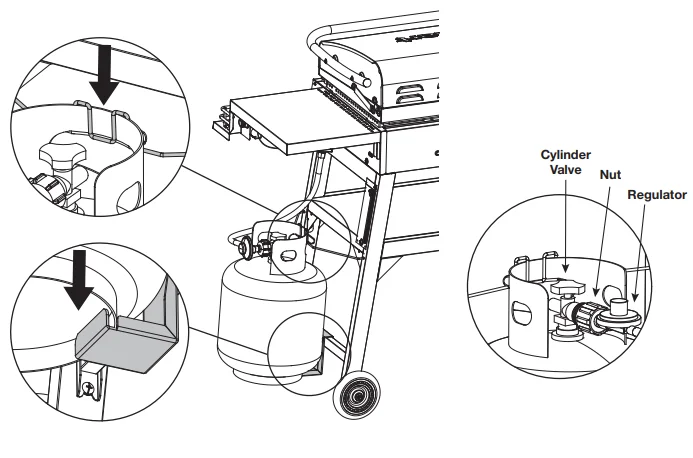 Cylinder Valve
Nut
Regulator