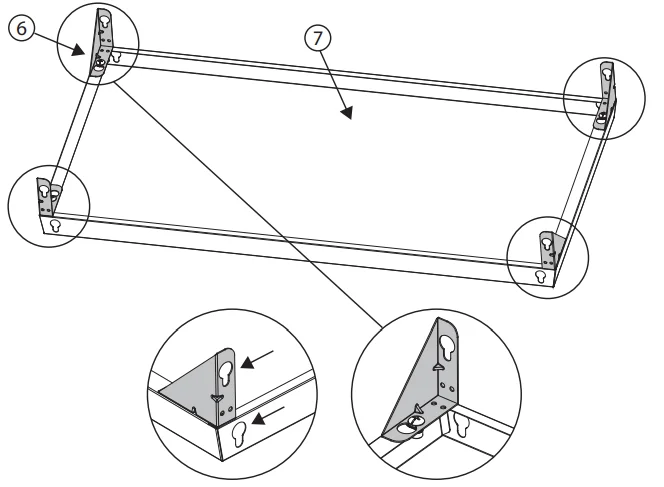 6

7