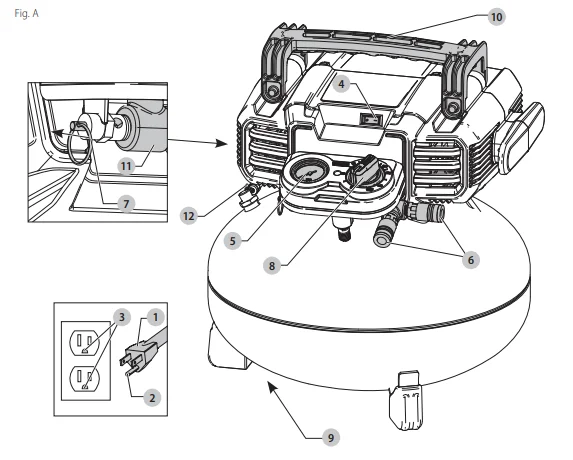 Fig. A

10
4
11
7
12
5
8
6
3
1
2
9