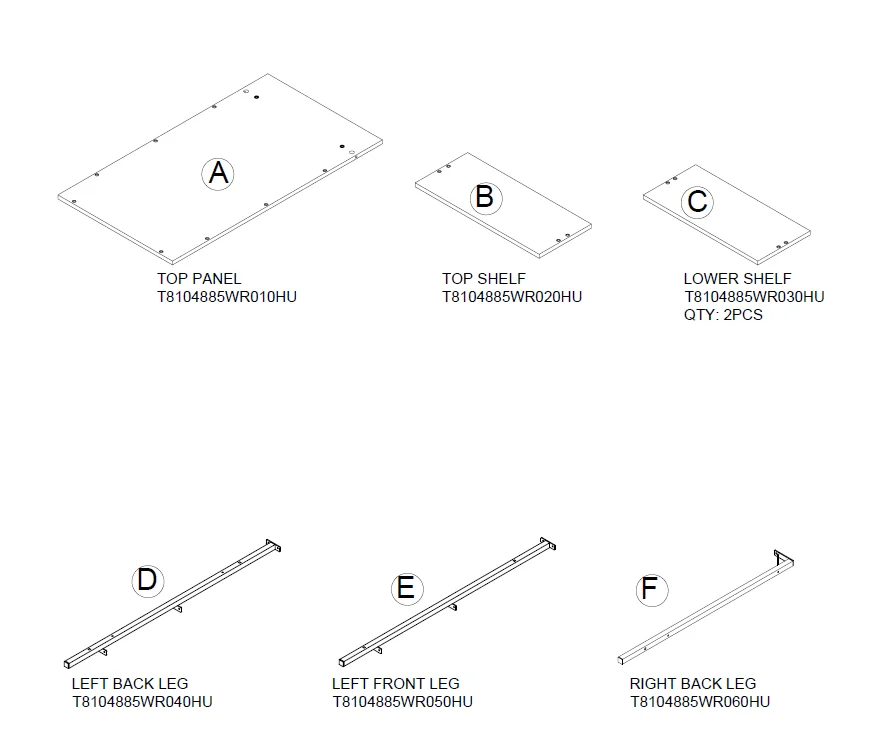 A

TOP PANEL
T8104885WR010HU

B

TOP SHELF
T8104885WR020HU

C

LOWER SHELF
T8104885WR030HU
QTY: 2PCS

D

LEFT BACK LEG
T8104885WR040HU

E

LEFT FRONT LEG
T8104885WR050HU

F

RIGHT BACK LEG
T8104885WR060HU