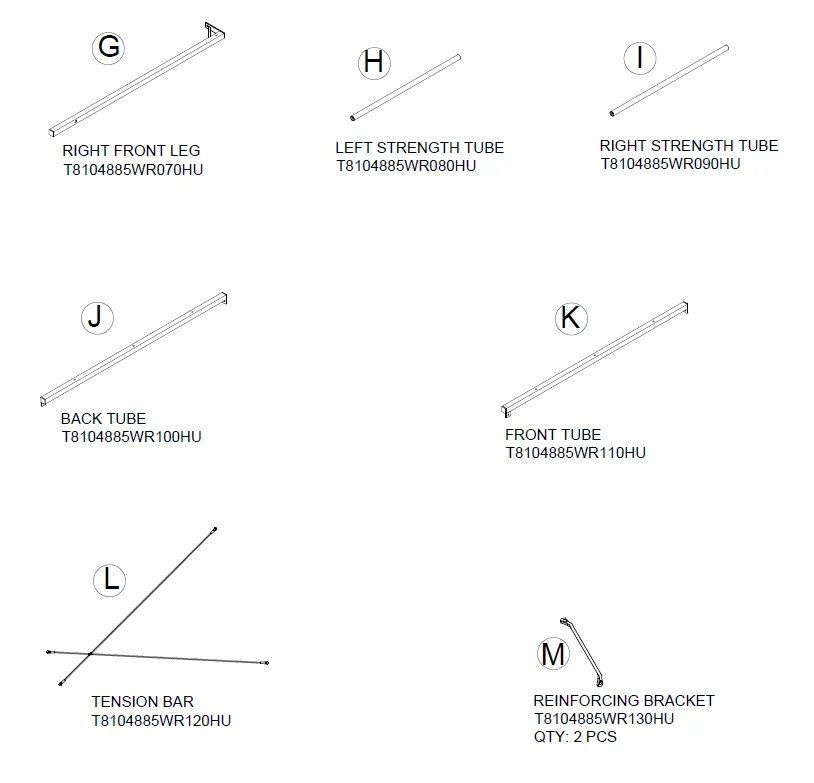 G
RIGHT FRONT LEG
T8104885WR070HU

H
LEFT STRENGTH TUBE
T8104885WR080HU

I
RIGHT STRENGTH TUBE
T8104885WR090HU

J
BACK TUBE
T8104885WR100HU

K
FRONT TUBE
T8104885WR110HU

L
TENSION BAR
T8104885WR120HU

M
REINFORCING BRACKET
T8104885WR130HU
QTY: 2 PCS