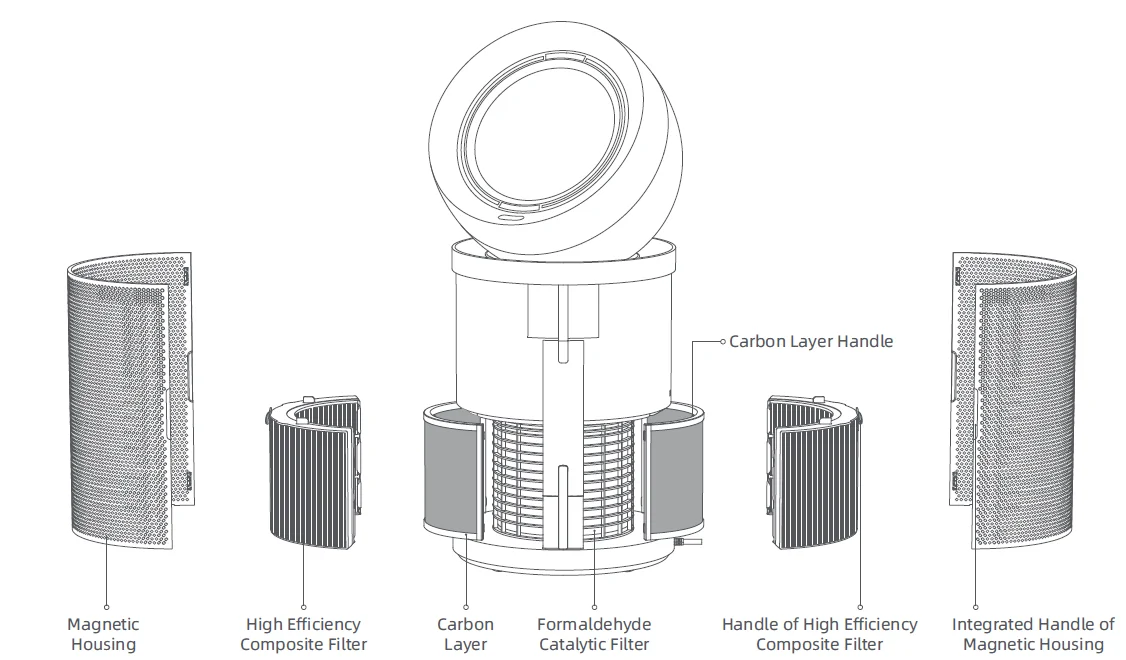 Carbon Layer Handle

Magnetic Housing

High Efficiency Composite Filter

Carbon Layer

Formaldehyde Catalytic Filter

Handle of High Efficiency Composite Filter

Integrated Handle of Magnetic Housing