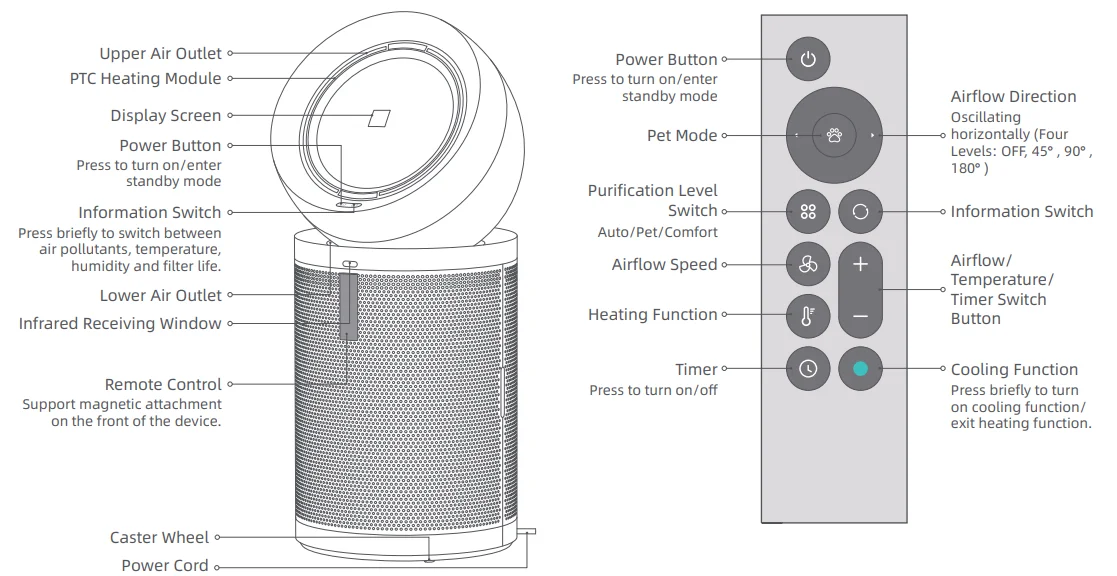 Upper Air Outlet

PTC Heating Module

Display Screen

Power Button
Press to turn on/enter standby mode

Information Switch
Press briefly to switch between air pollutants, temperature, humidity and filter life.

Lower Air Outlet

Infrared Receiving Window

Remote Control
Support magnetic attachment on the front of the device.

Caster Wheel

Power Cord

Power Button
Press to turn on/enter standby mode

Pet Mode

Purification Level Switch
Auto/Pet/Comfort

Airflow Speed

Heating Function

Timer
Press to turn on/off

Airflow Direction
Oscillating horizontally (Four Levels: OFF, 45° , 90° , 180° )

Information Switch

Airflow/ Temperature/ Timer Switch Button

Cooling Function
Press briefly to turn on cooling function/ exit heating function.