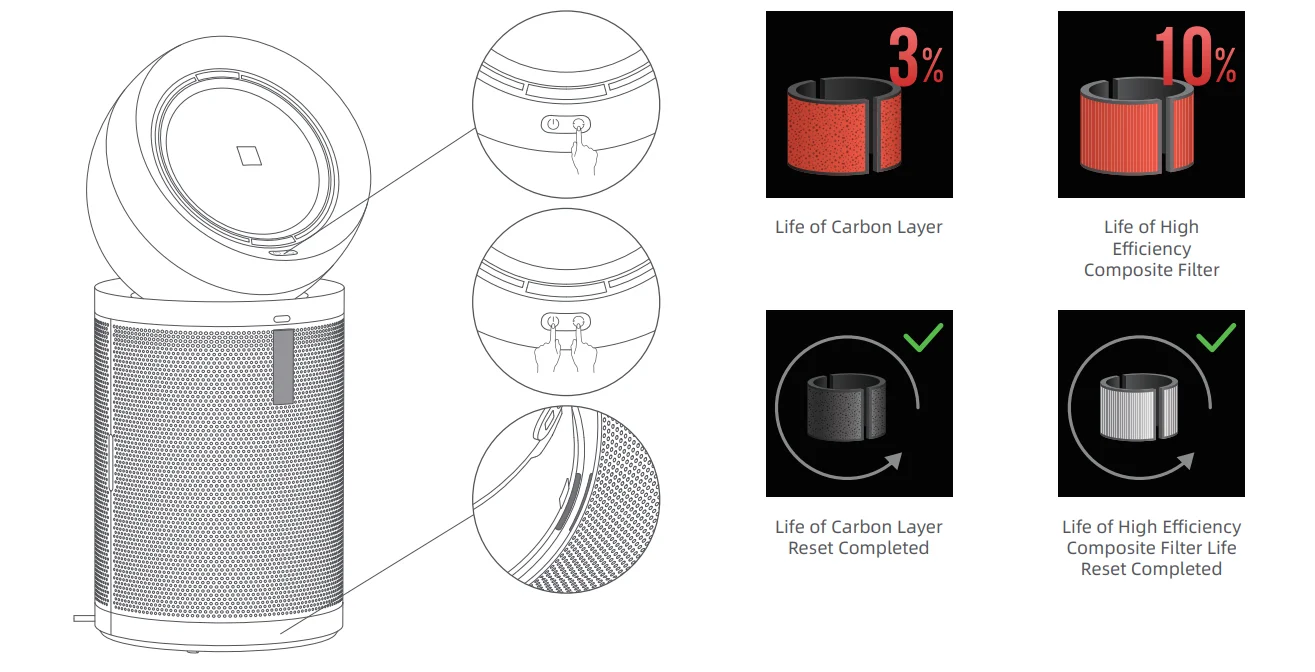 3%

Life of Carbon Layer

10%

Life of High Efficiency Composite Filter

Life of Carbon Layer Reset Completed

Life of High Efficiency Composite Filter Life Reset Completed