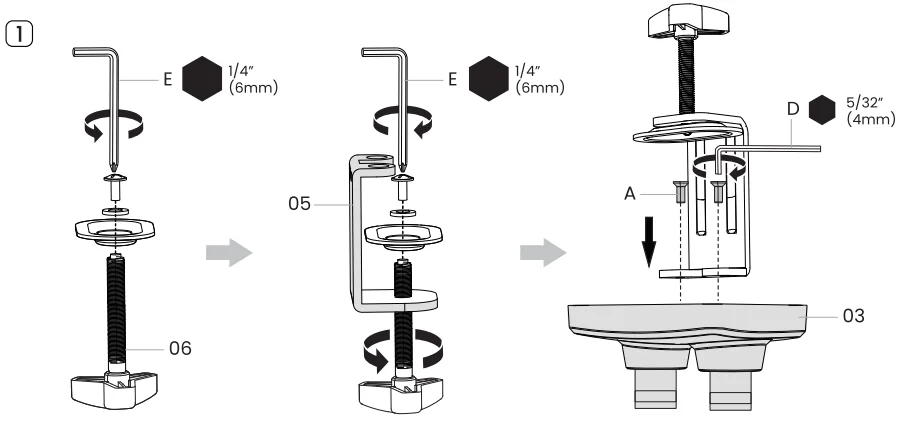 1

E 1/4" (6mm)

06

E 1/4" (6mm)

05

D 5/32" (4mm)

A

03