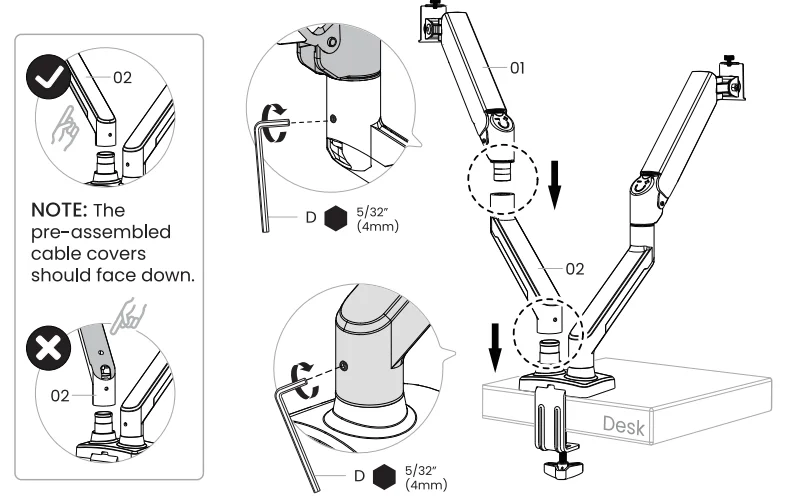 02

NOTE: The pre-assembled cable covers should face down.

02

D 5/32" (4mm)

D 5/32" (4mm)

01

02

Desk