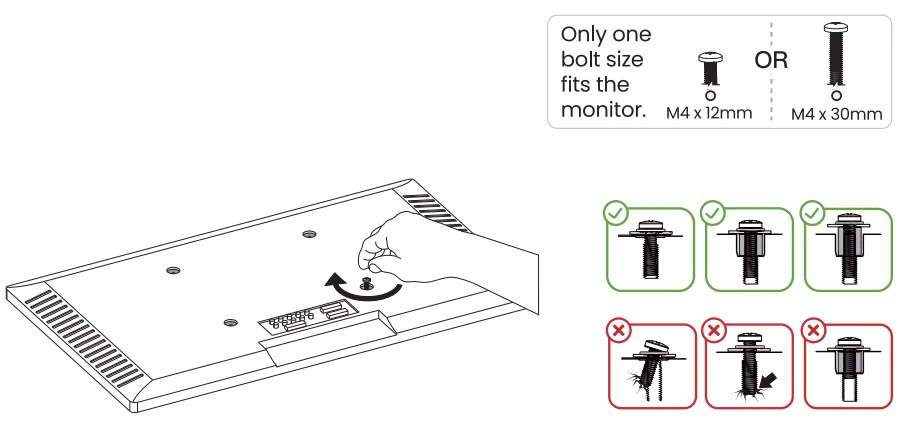 Only one bolt size fits the monitor.

M4 x 12mm

OR

M4 x 30mm