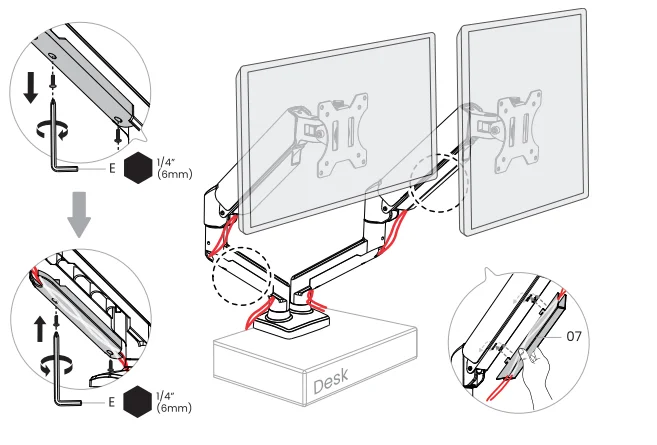 E 1/4" (6mm)

E 1/4" (6mm)

Desk

07