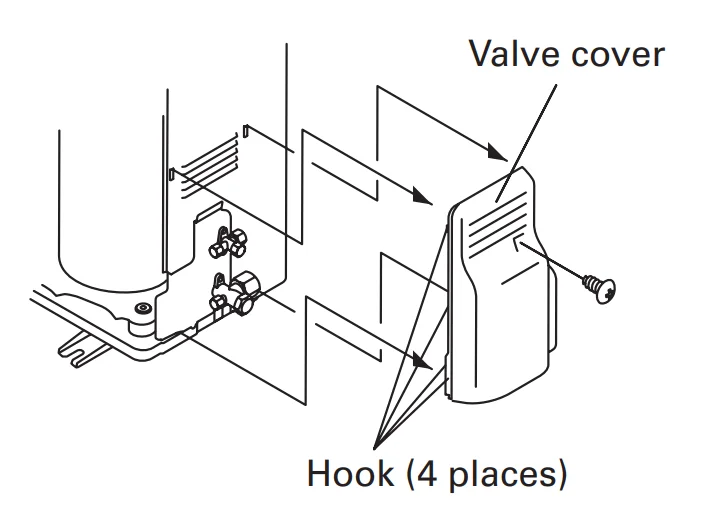 Valve cover

Hook (4 places)