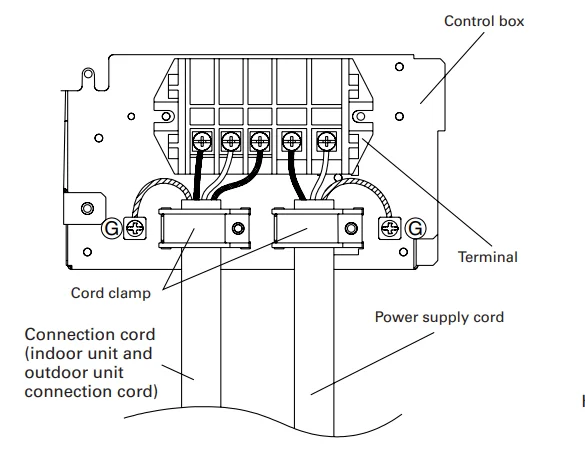 Control box

G

G

Terminal

Cord clamp

Power supply cord

Connection cord (indoor unit and outdoor unit connection cord)