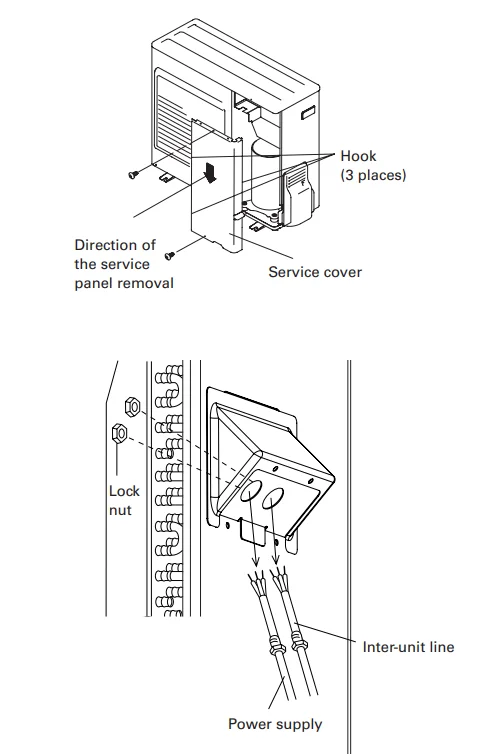 Hook
(3 places)

Direction of
the service
panel removal

Service cover

Lock
nut

Inter-unit line

Power supply