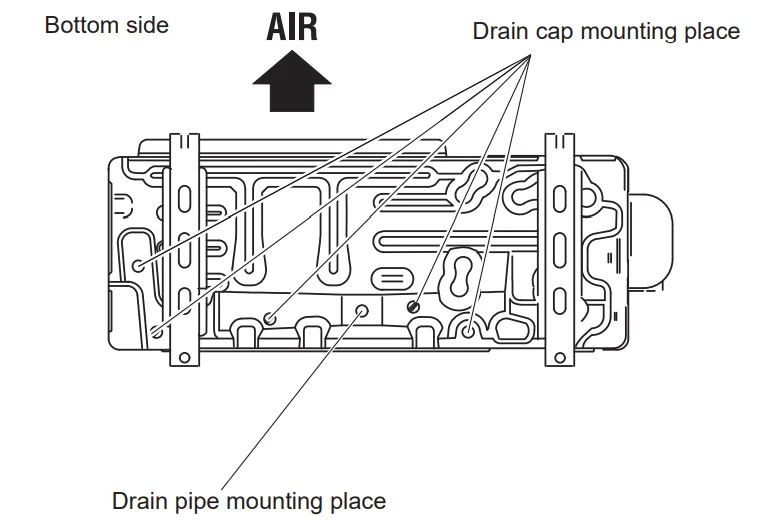 Bottom side

AIR

Drain cap mounting place

Drain pipe mounting place