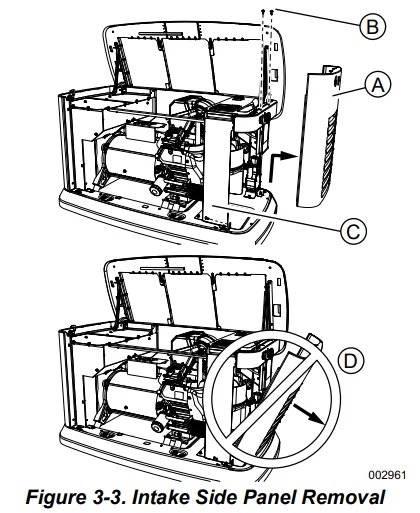 B

A

C

D

002961

Figure 3-3. Intake Side Panel Removal