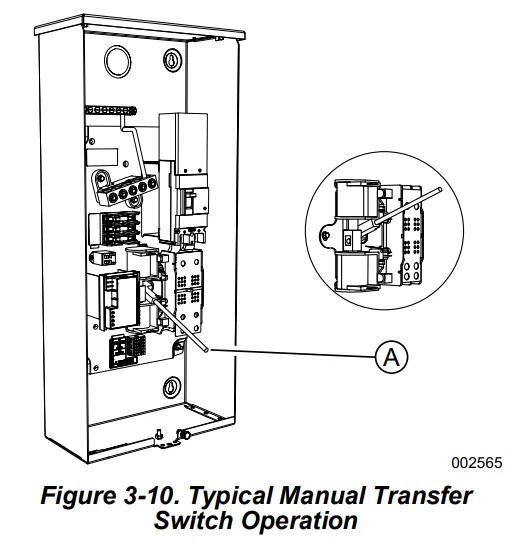 A

002565

Figure 3-10. Typical Manual Transfer Switch Operation