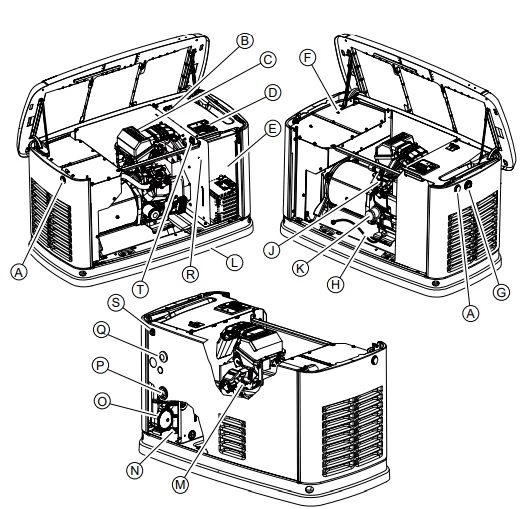 B
C
D
E
A
T
R
L
F
J
K
H
A
G
S
Q
P
O
N
M