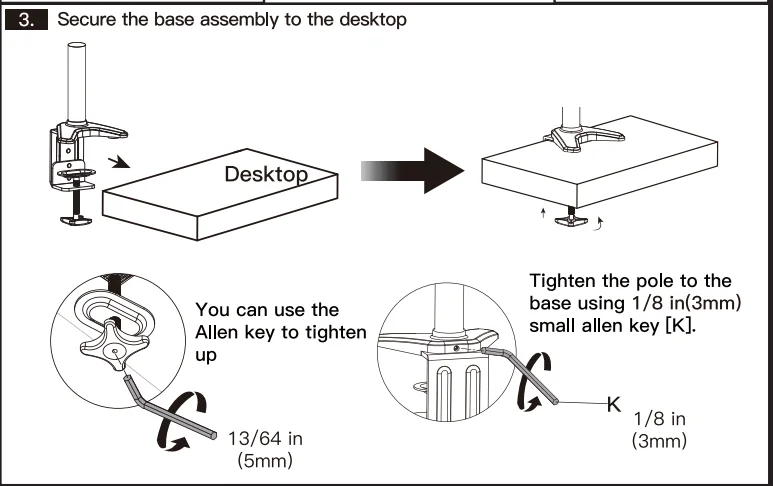 3. Secure the base assembly to the desktop

Desktop

You can use the Allen key to tighten up

13/64 in (5mm)

Tighten the pole to the base using 1/8 in(3mm) small allen key [K].

K

1/8 in (3mm)