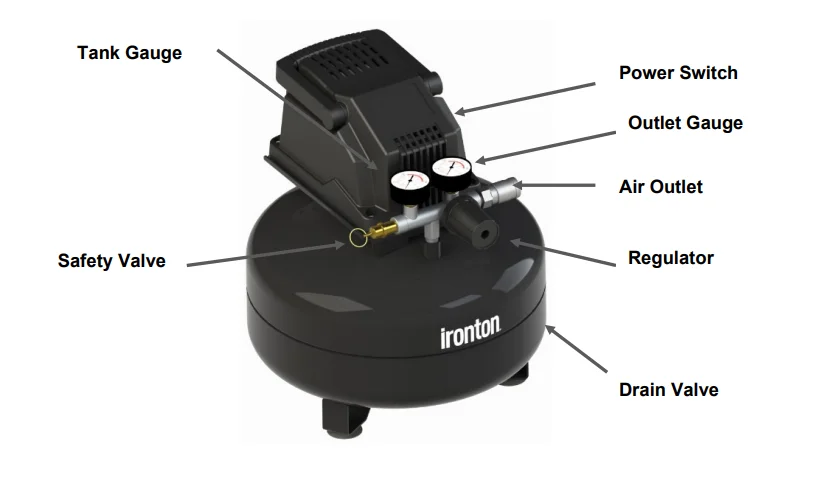 Tank Gauge
Power Switch
Outlet Gauge
Air Outlet
Safety Valve
Regulator
ironton
Drain Valve